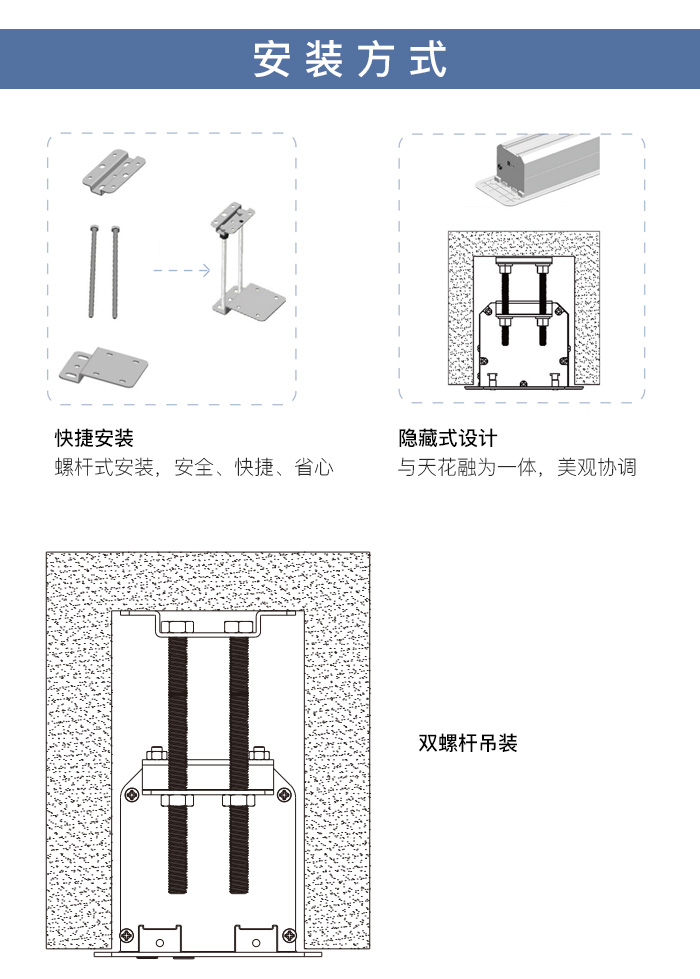 安装方式

快捷安装
螺杆式安装，安全、快捷、省心

隐藏式设计
与天花融为一体，美观协调

双螺杆吊装