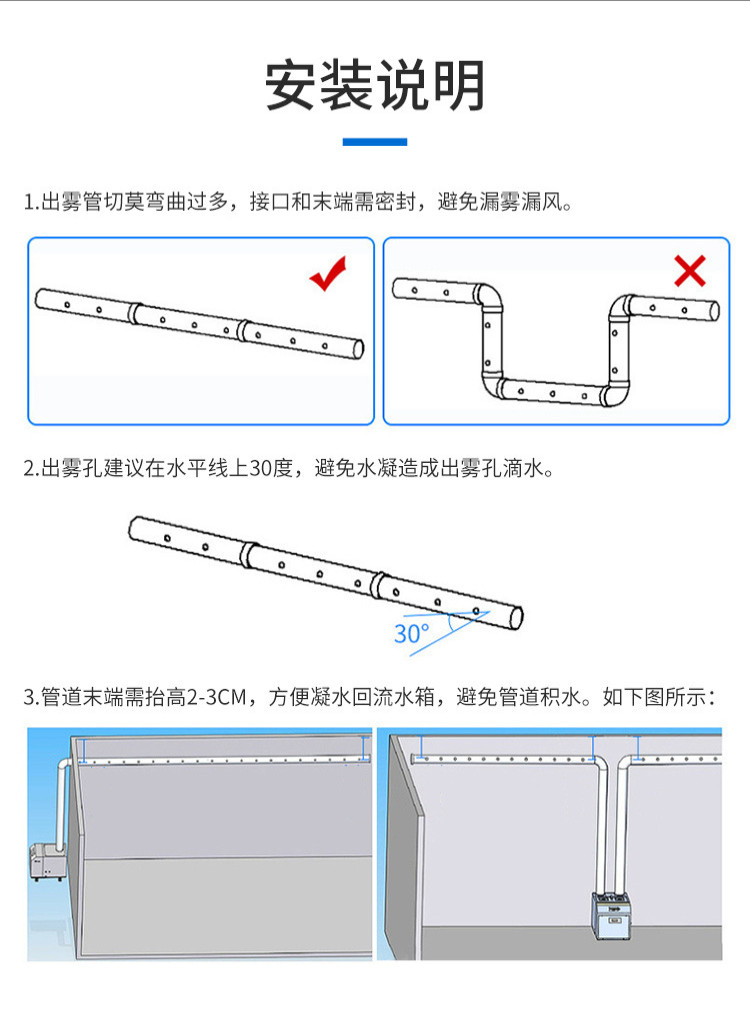 安装说明

1.出雾管切莫弯曲过多，接口和末端需密封，避免漏雾漏风。

2.出雾孔建议在水平线上30度，避免水凝造成出雾孔滴水。

30°

3.管道末端需抬高2-3CM，方便凝水回流水箱，避免管道积水。如下图所示：