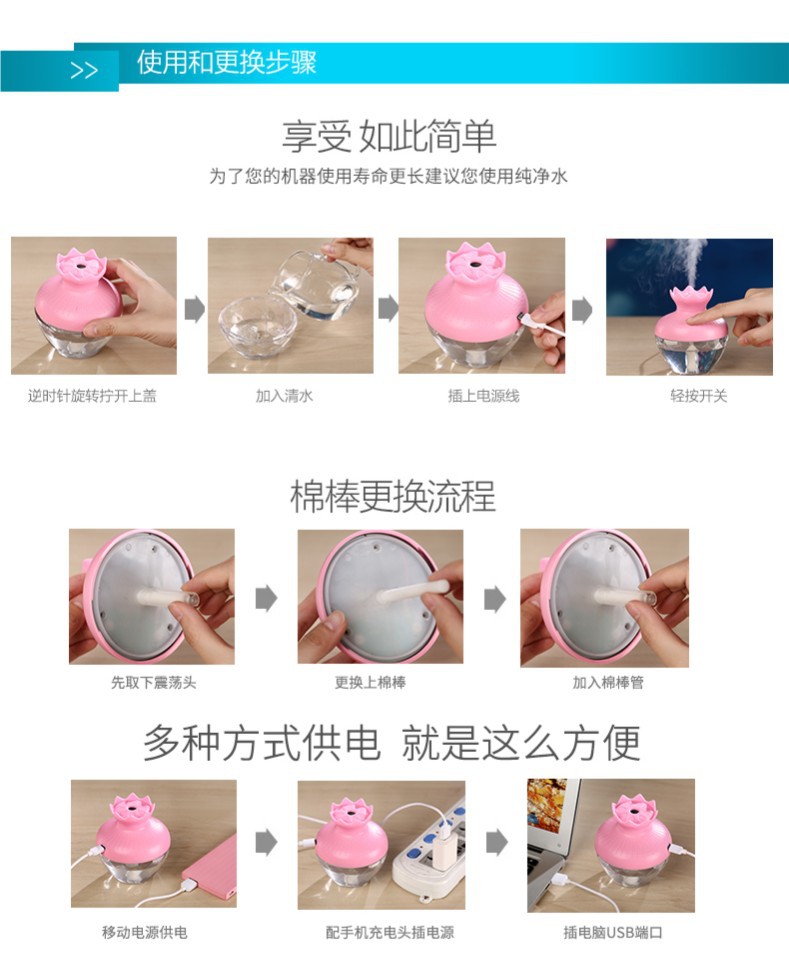 >> 使用和更换步骤

享受 如此简单

为了您的机器使用寿命更长建议您使用纯净水

逆时针旋转拧开上盖

加入清水

插上电源线

轻按开关

棉棒更换流程

先取下震荡头

更换上棉棒

加入棉棒管

多种方式供电 就是这么方便

移动电源供电

配手机充电头插电源

插电脑USB端口