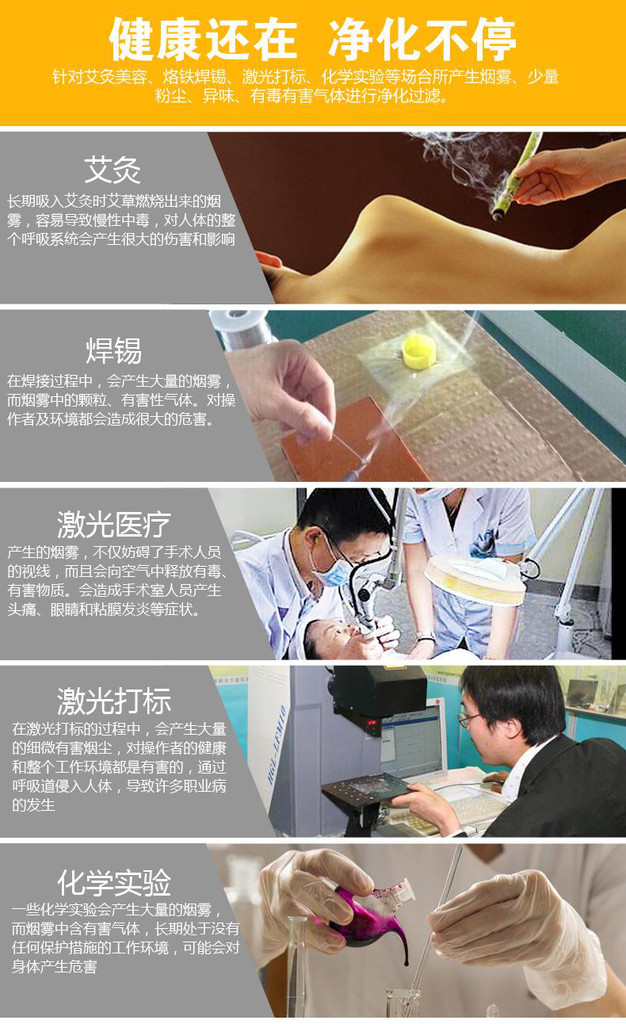 健康还在 净化不停

针对艾灸美容、烙铁焊锡、激光打标、化学实验等场合所产生烟雾、少量粉尘、异味、有毒有害气体进行净化过滤。

艾灸

长期吸入艾灸时艾草燃烧出来的烟雾，容易导致慢性中毒，对人体的整个呼吸系统会产生很大的伤害和影响

焊锡

在焊接过程中，会产生大量的烟雾，而烟雾中的颗粒、有害性气体。对操作者及环境都会造成很大的危害。

激光医疗

产生的烟雾，不仅妨碍了手术人员的视线，而且会向空气中释放有毒、有害物质。会造成手术室人员产生头痛、眼睛和粘膜发炎等症状。

激光打标

在激光打标的过程中，会产生大量的细微有害烟尘，对操作者的健康和整个工作环境都是有害的，通过呼吸道侵入人体，导致许多职业病的发生

化学实验

一些化学实验会产生大量的烟雾，而烟雾中含有害气体，长期处于没有任何保护措施的工作环境，可能会对身体产生危害