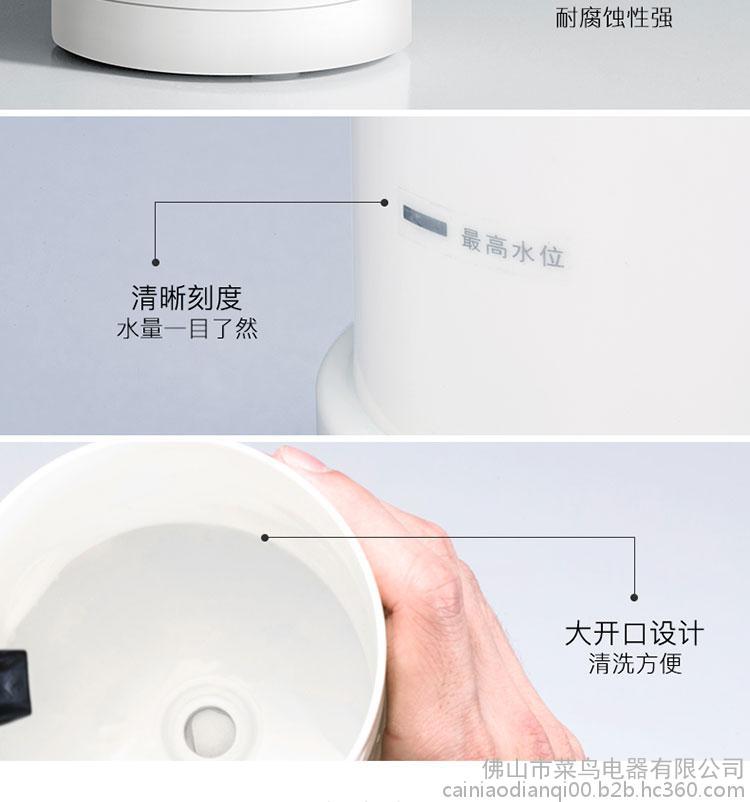 耐腐蚀性强

最高水位

清晰刻度
水量一目了然

大开口设计
清洗方便

佛山市菜鸟电器有限公司
cainiaodianqi00.b2b.hc360.com