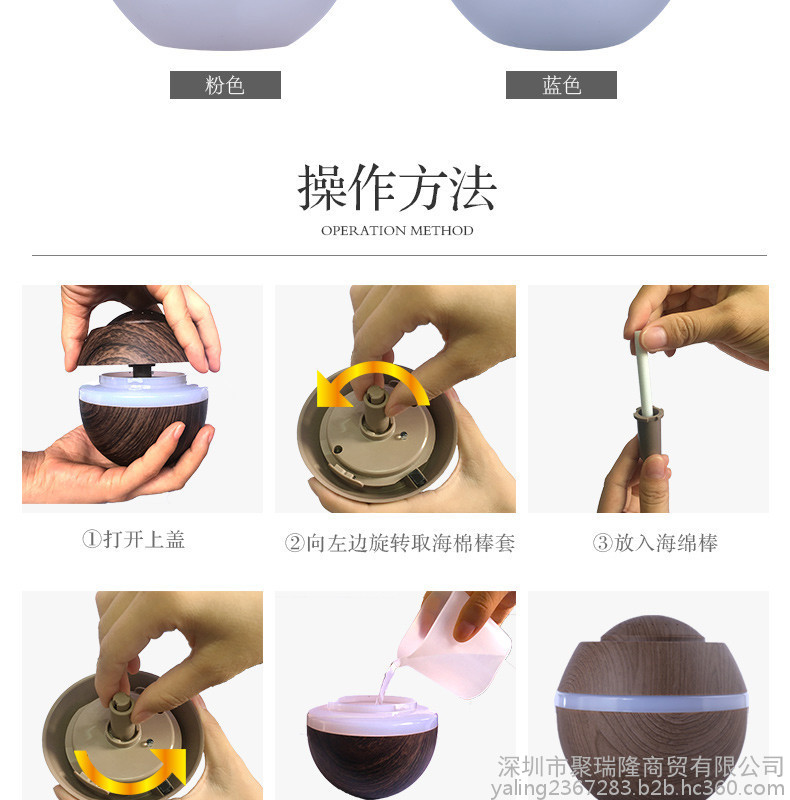 粉色

蓝色

操作方法

OPERATION METHOD

①打开上盖

②向左边旋转取海棉棒套

③放入海绵棒

深圳市聚瑞隆商贸有限公司
yaling2367283.b2b.hc360.com