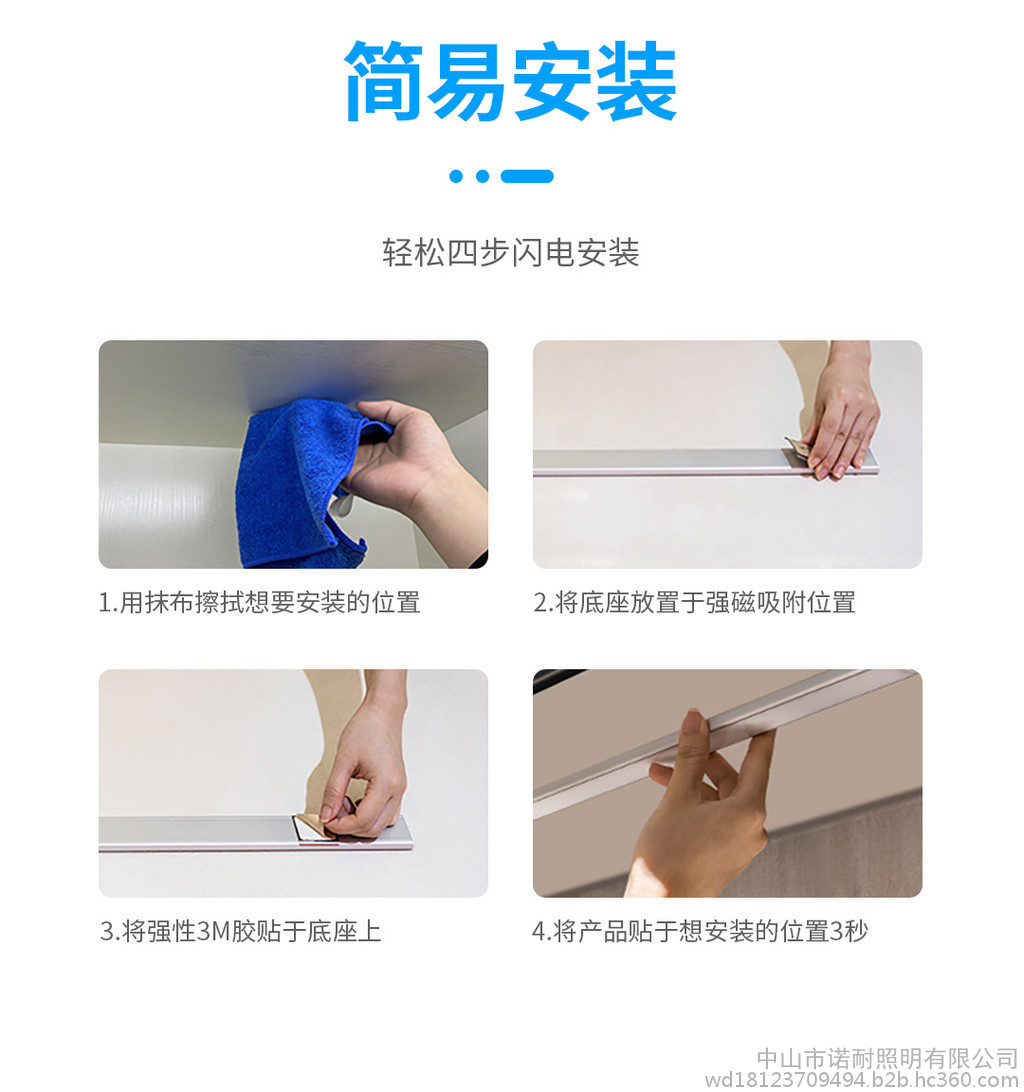 简易安装

轻松四步闪电安装

1.用抹布擦拭想要安装的位置

2.将底座放置于强磁吸附位置

3.将强性3M胶贴于底座上

4.将产品贴于想安装的位置3秒

中山市诺耐照明有限公司
wd18123709494.b2b.hc360.com