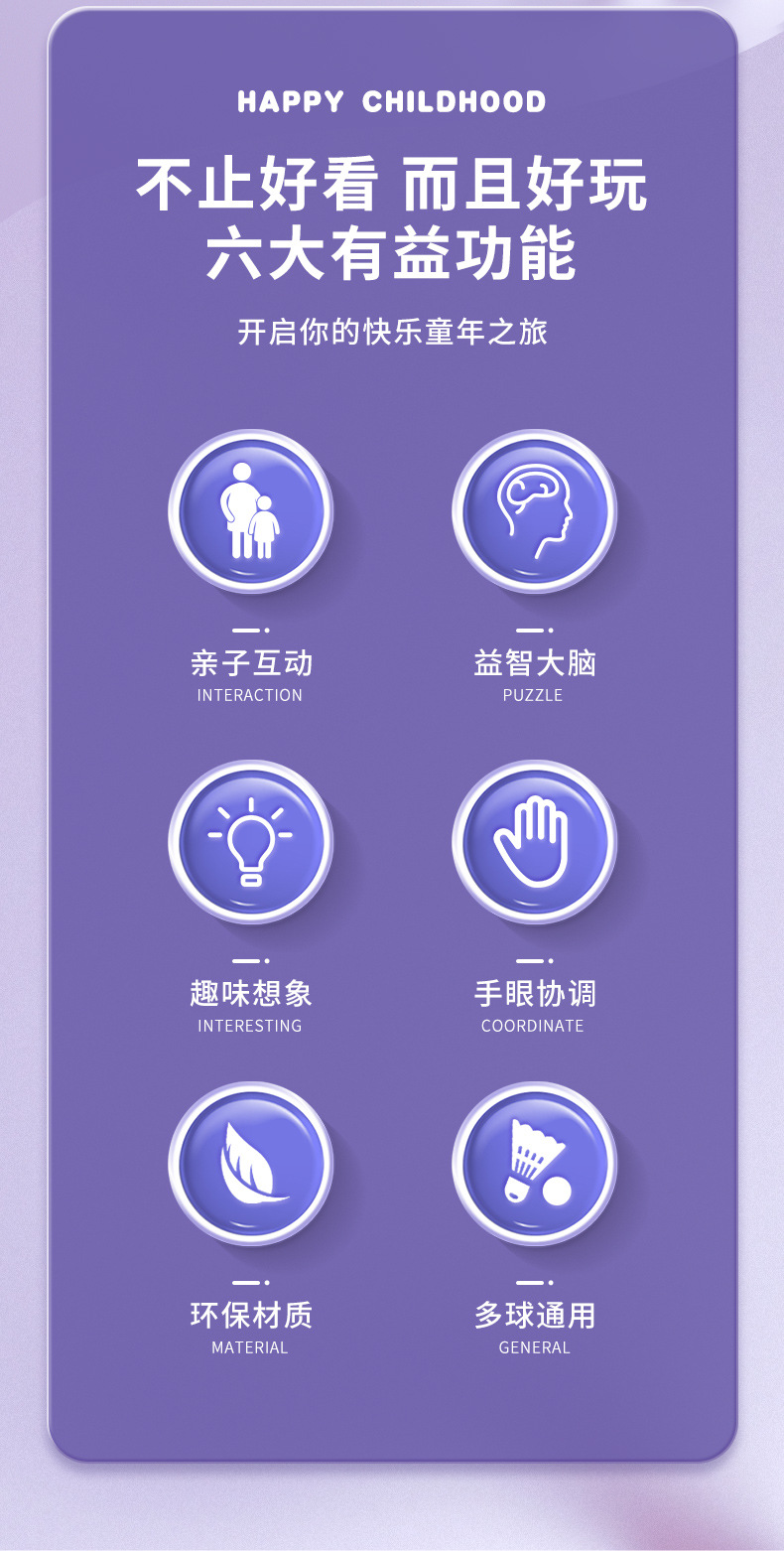 HAPPY CHILDHOOD

不止好看 而且好玩
六大有益功能

开启你的快乐童年之旅

亲子互动
INTERACTION

益智大脑
PUZZLE

趣味想象
INTERESTING

手眼协调
COORDINATE

环保材质
MATERIAL

多球通用
GENERAL