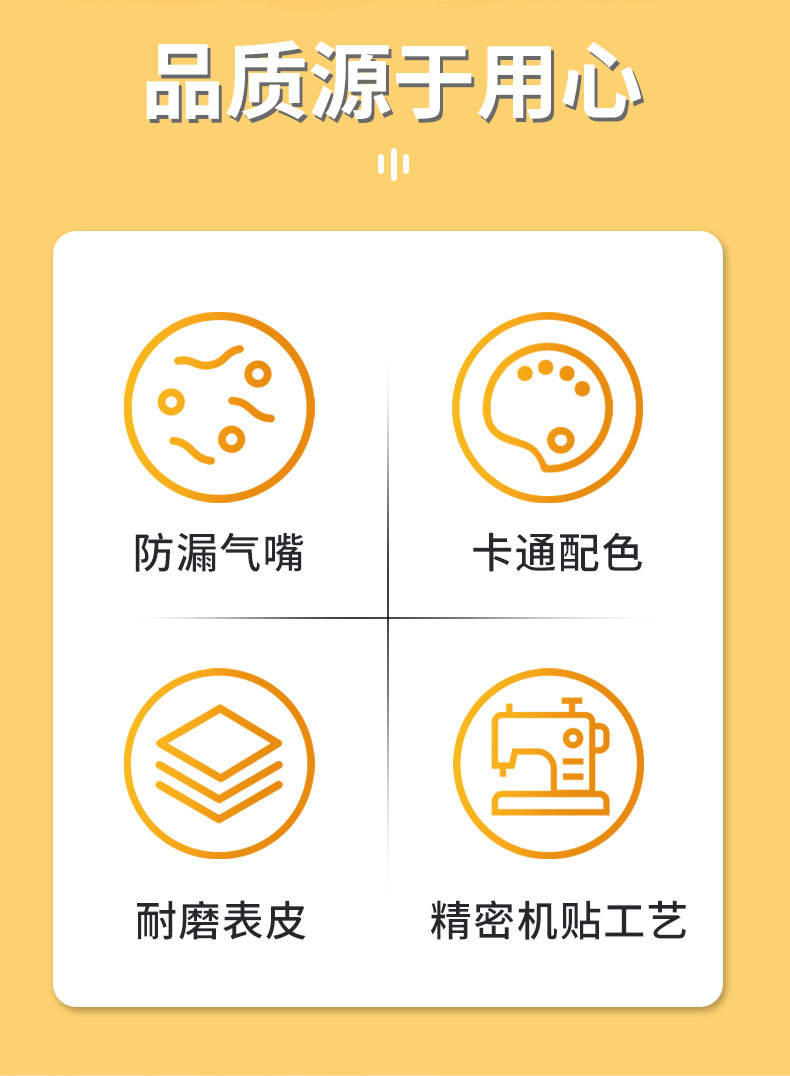 品质源于用心

防漏气嘴

卡通配色

耐磨表皮

精密机贴工艺