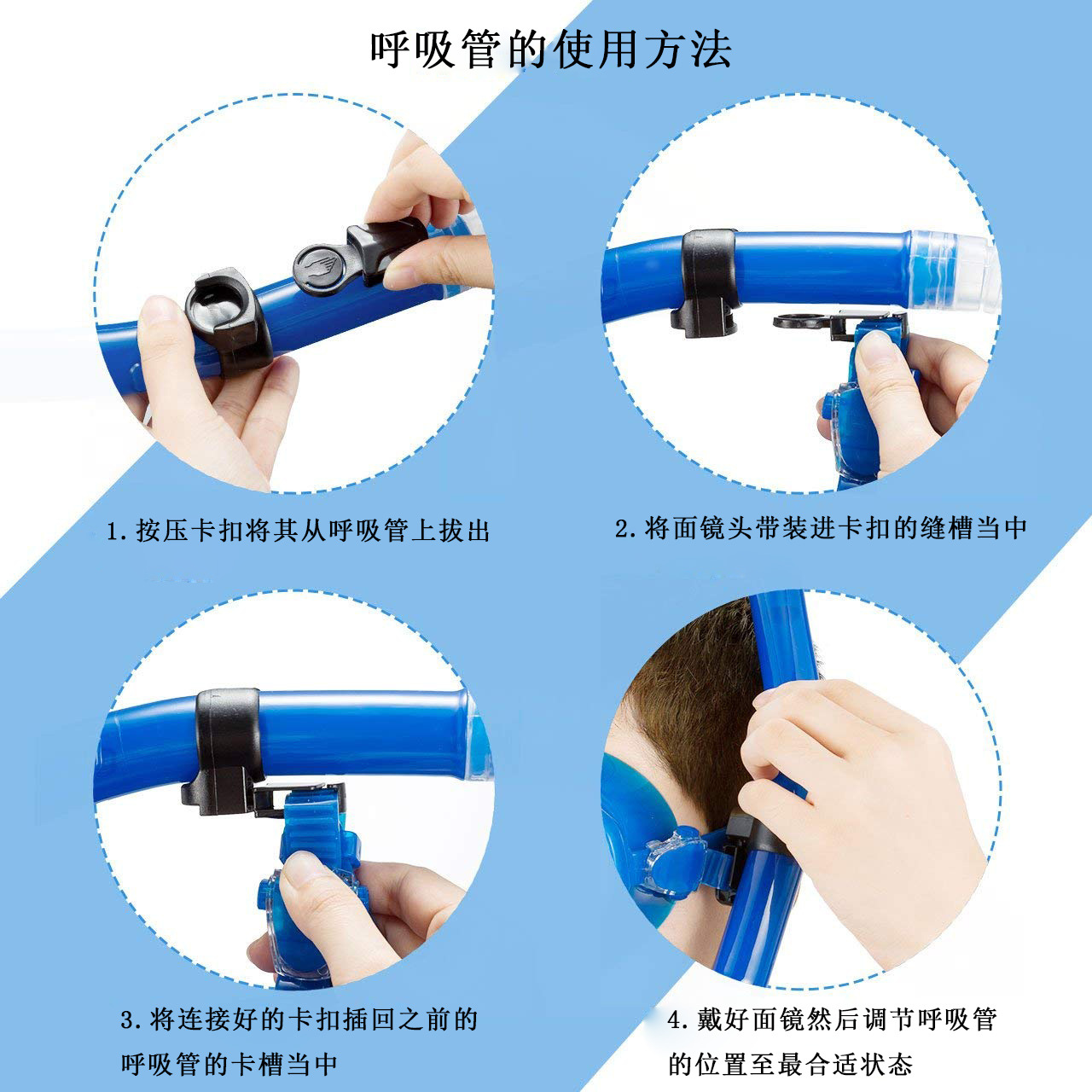 呼吸管的使用方法

1.按压卡扣将其从呼吸管上拔出

2.将面镜头带装进卡扣的缝槽当中

3.将连接好的卡扣插回之前的呼吸管的卡槽当中

4.戴好面镜然后调节呼吸管的位置至最合适状态