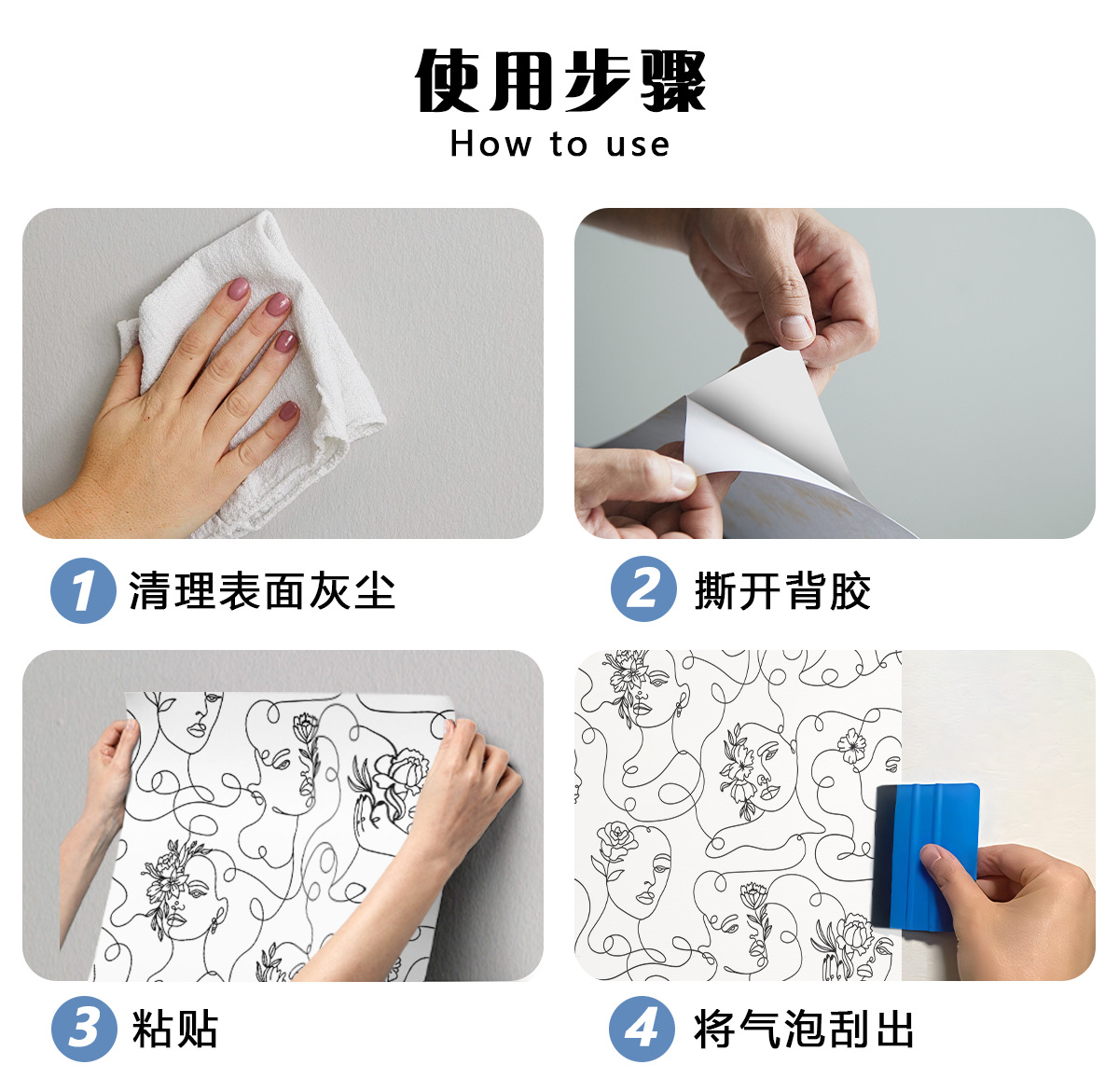 使用步骤
How to use

1 清理表面灰尘

2 撕开背胶

3 粘贴

4 将气泡刮出