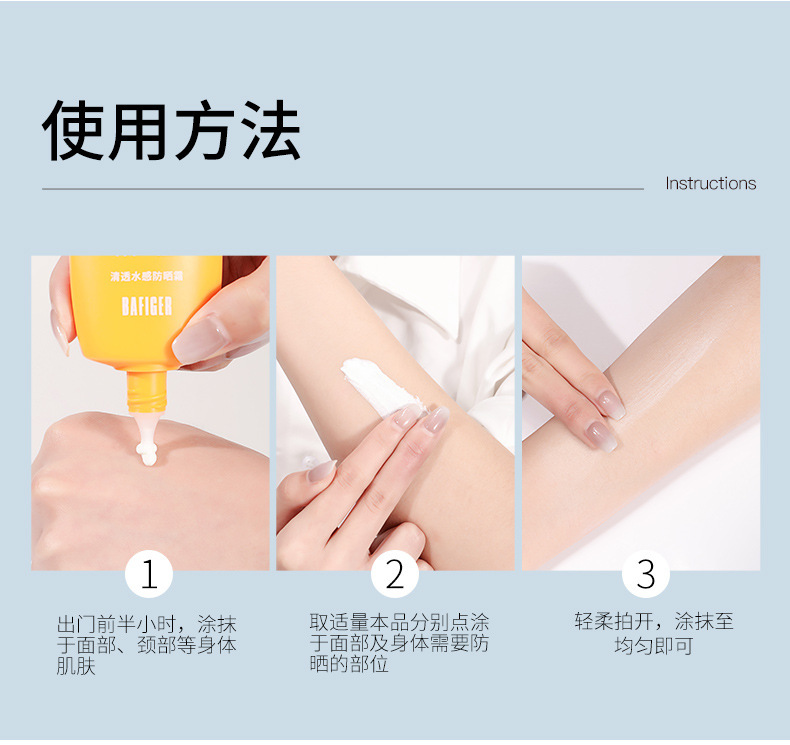 使用方法

Instructions

清透水感防晒霜
BAFIGER

1

出门前半小时，涂抹于面部、颈部等身体肌肤

2

取适量本品分别点涂于面部及身体需要防晒的部位

3

轻柔拍开，涂抹至均匀即可