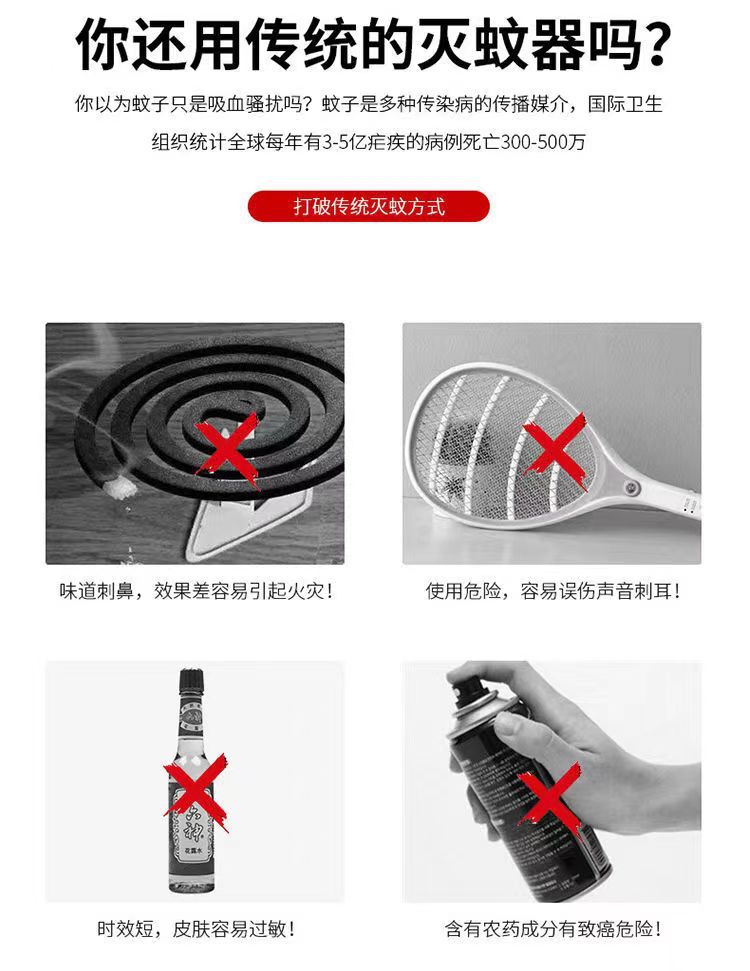 你还用传统的灭蚊器吗？

你以为蚊子只是吸血骚扰吗？蚊子是多种传染病的传播媒介，国际卫生组织统计全球每年有3-5亿疟疾的病例死亡300-500万

打破传统灭蚊方式

味道刺鼻，效果差容易引起火灾！

使用危险，容易误伤声音刺耳！

六神
花露水

时效短，皮肤容易过敏！

含有农药成分有致癌危险！