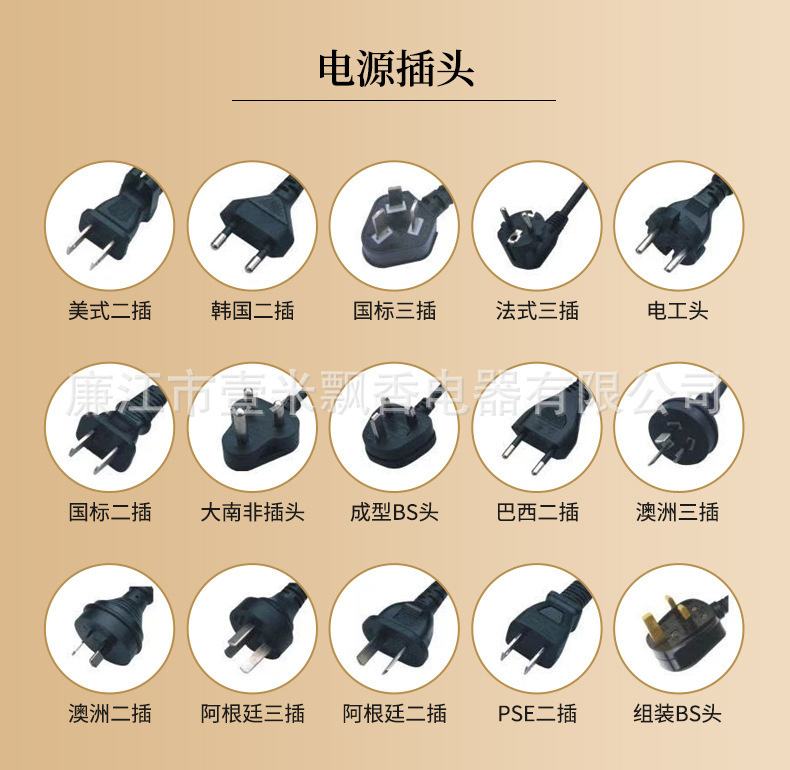 电源插头

美式二插
韩国二插
国标三插
法式三插
电工头

廉江市壹米飘香电器有限公司

国标二插
大南非插头
成型BS头
巴西二插
澳洲三插

澳洲二插
阿根廷三插
阿根廷二插
PSE二插
组装BS头