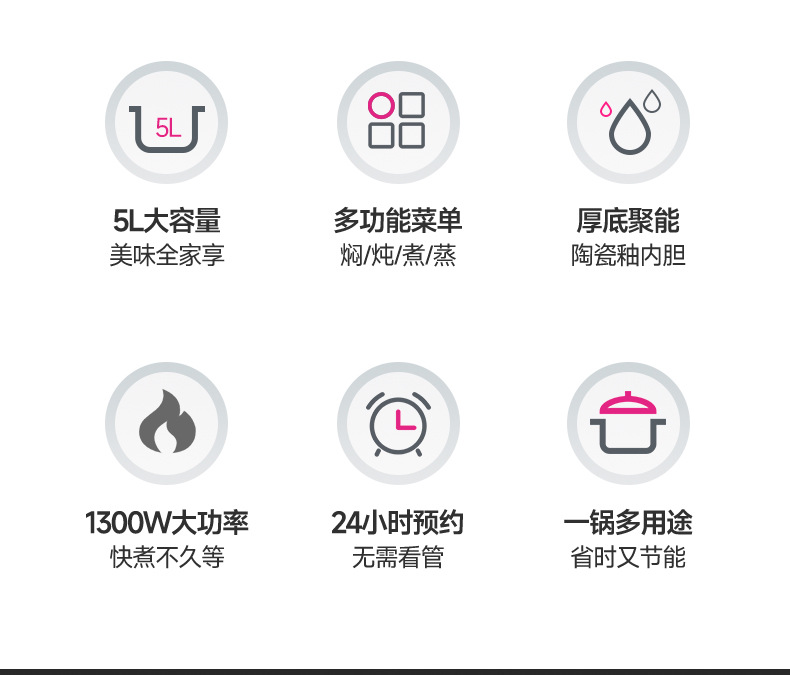 5L

5L大容量
美味全家享

多功能菜单
焖/炖/煮/蒸

厚底聚能
陶瓷釉内胆

1300W大功率
快煮不久等

24小时预约
无需看管

一锅多用途
省时又节能