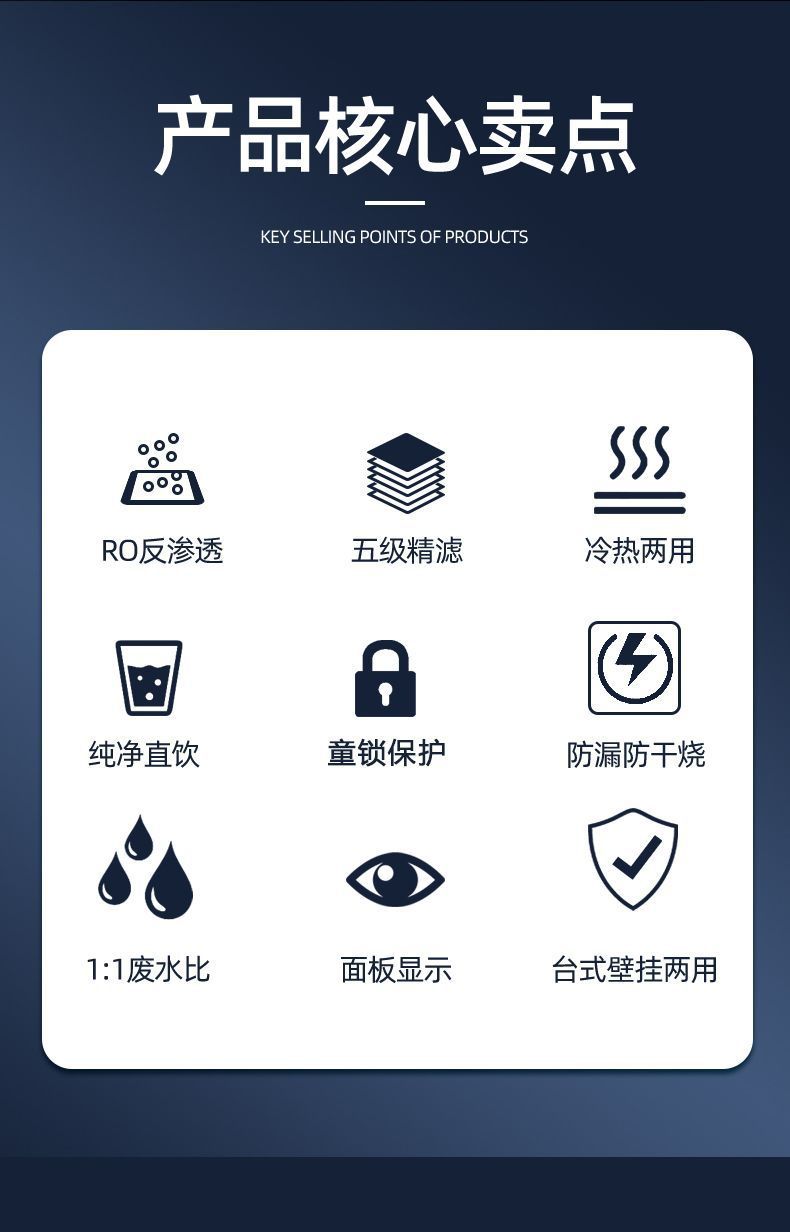 产品核心卖点

KEY SELLING POINTS OF PRODUCTS

RO反渗透

五级精滤

冷热两用

纯净直饮

童锁保护

防漏防干烧

1:1废水比

面板显示

台式壁挂两用