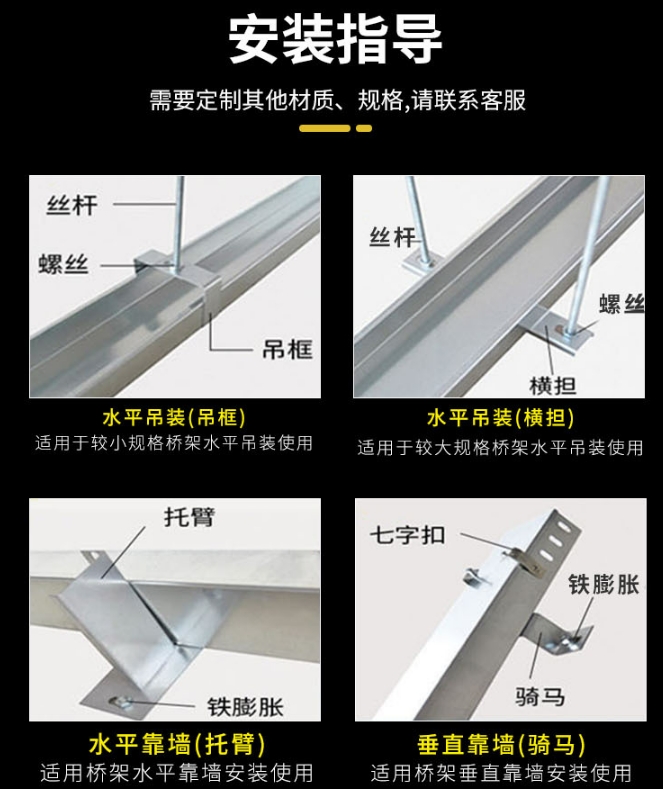 安装指导

需要定制其他材质、规格,请联系客服

丝杆

螺丝

吊框

水平吊装(吊框)

适用于较小规格桥架水平吊装使用

丝杆

螺丝

横担

水平吊装(横担)

适用于较大规格桥架水平吊装使用

托臂

铁膨胀

水平靠墙(托臂)

适用桥架水平靠墙安装使用

七字扣

铁膨胀

骑马

垂直靠墙(骑马)

适用桥架垂直靠墙安装使用